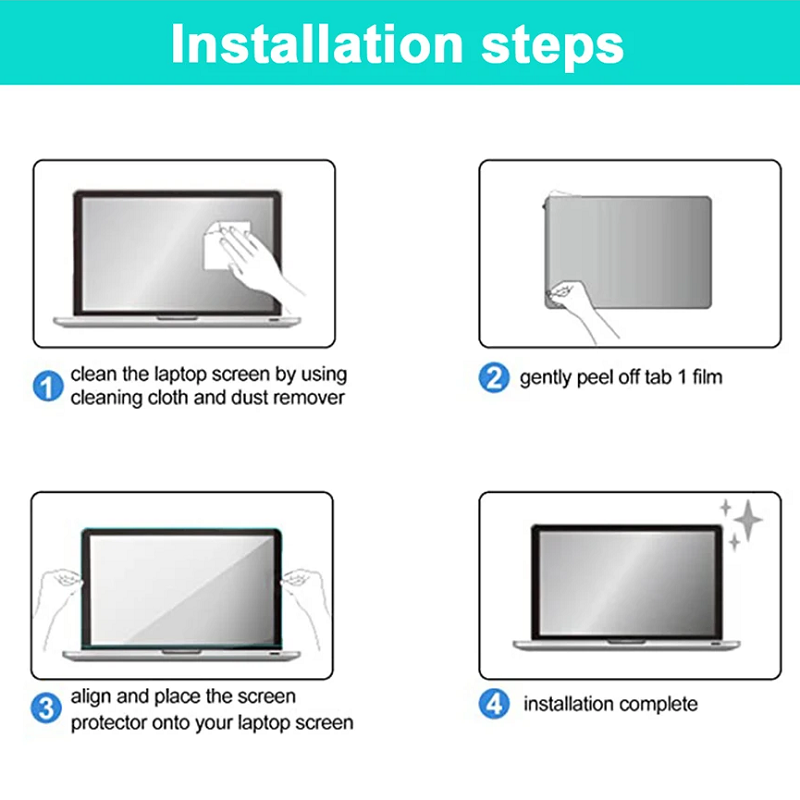 Installation steps

1 clean the laptop screen by using cleaning cloth and dust remover

2 gently peel off tab 1 film

3 align and place the screen protector onto your laptop screen

4 installation complete