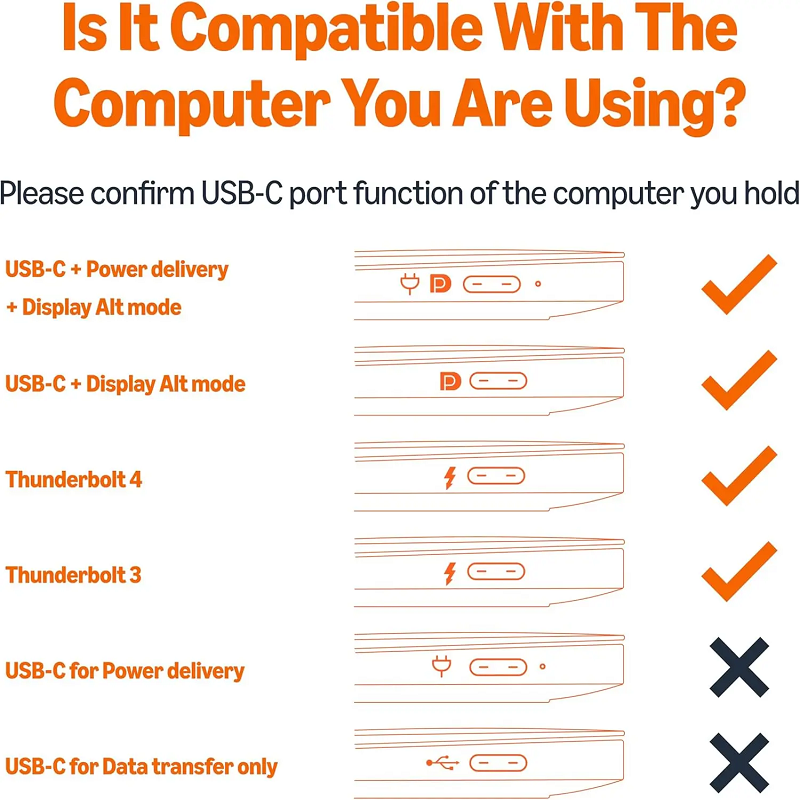 Is It Compatible With The Computer You Are Using?

Please confirm USB-C port function of the computer you hold

USB-C + Power delivery + Display Alt mode

USB-C + Display Alt mode

Thunderbolt 4

Thunderbolt 3

USB-C for Power delivery

USB-C for Data transfer only