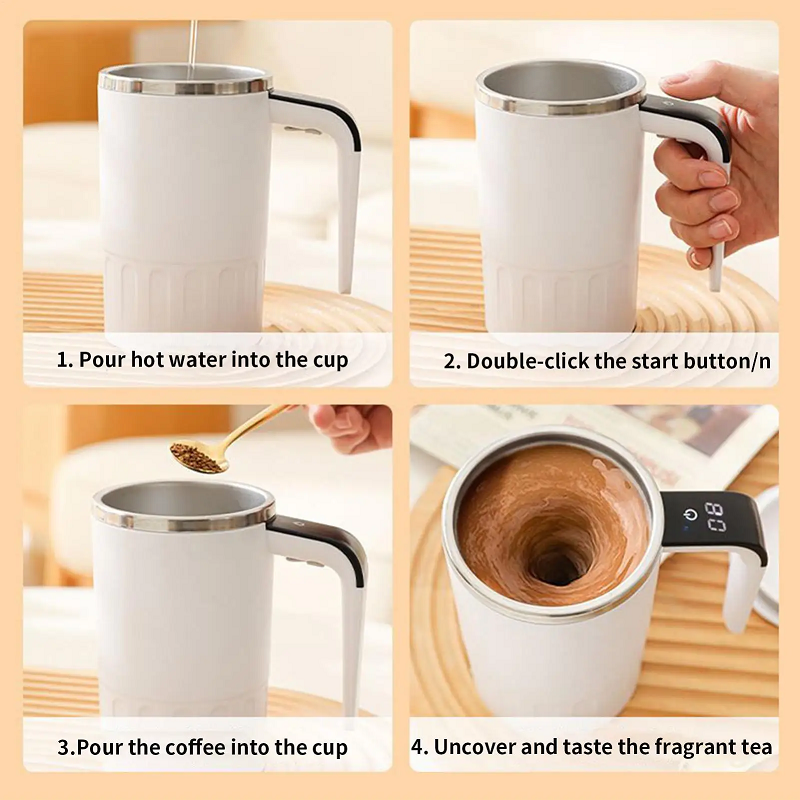 1. Pour hot water into the cup

2. Double-click the start button/n

3.Pour the coffee into the cup

80

4. Uncover and taste the fragrant tea